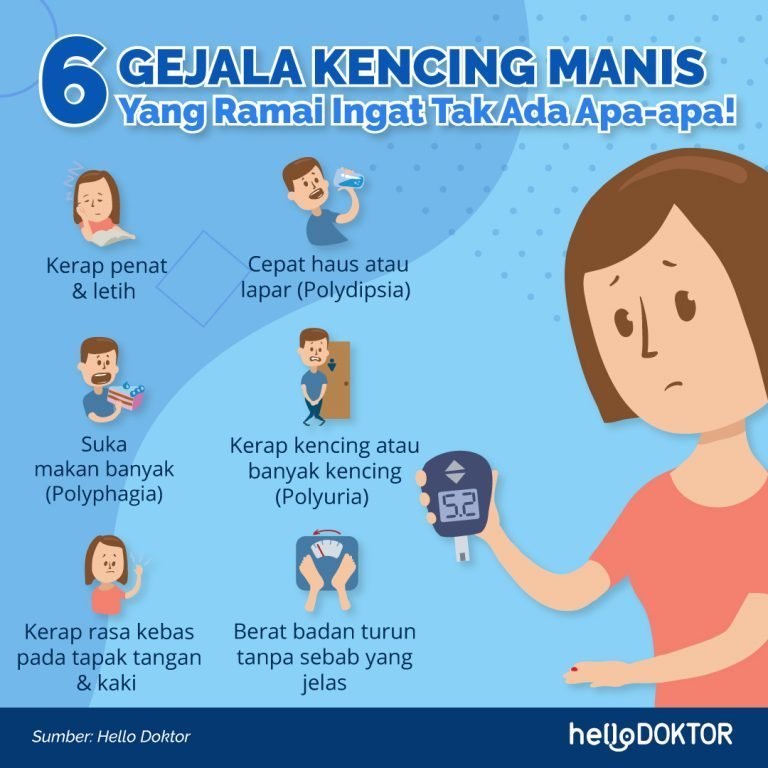 6 GEJALA KENCING MANIS
Yang Ramai Ingat Tak Ada Apa-apa!

Kerap penat & letih

Cepat haus atau lapar (Polydipsia)

Suka makan banyak (Polyphagia)

Kerap kencing atau banyak kencing (Polyuria)

5.2

Kerap rasa kebas pada tapak tangan & kaki

Berat badan turun tanpa sebab yang jelas

Sumber: Hello Doktor

helloDOKTOR